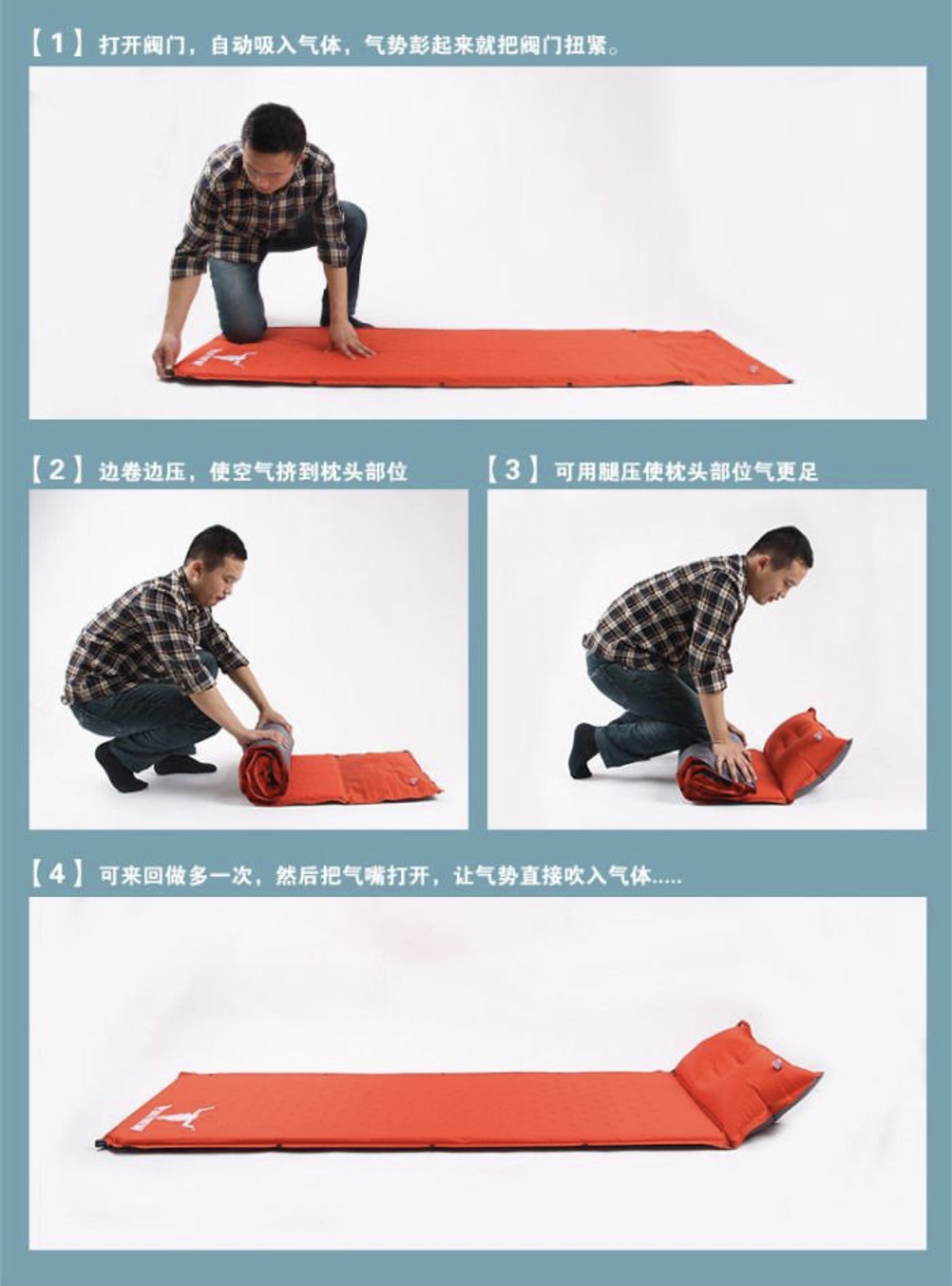 【1】打开阀门，自动吸入气体，气势彭起来就把阀门扭紧。

【2】边卷边压，使空气挤到枕头部位

【3】可用腿压使枕头部位气更足

【4】可来回做多一次，然后把气嘴打开，让气势直接吹入气体.....