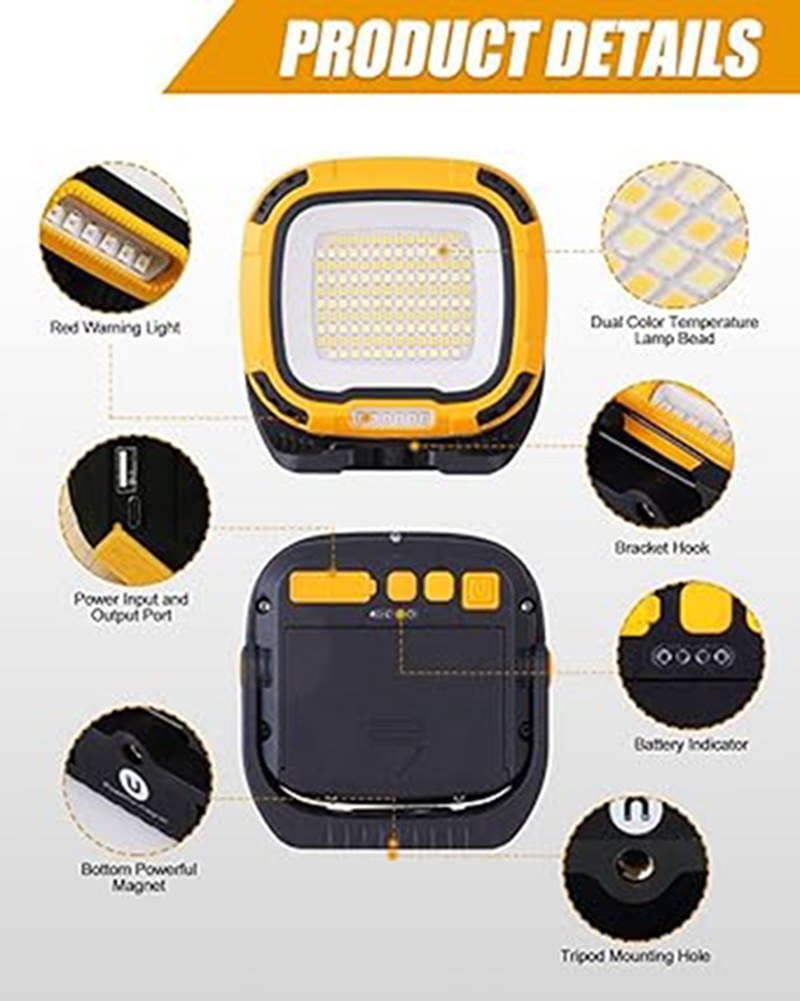 PRODUCT DETAILS

Red Warning Light

Dual Color Temperature Lamp Bead

Bracket Hook

Power Input and Output Port

Battery Indicator

Bottom Powerful Magnet

Tripod Mounting Hole